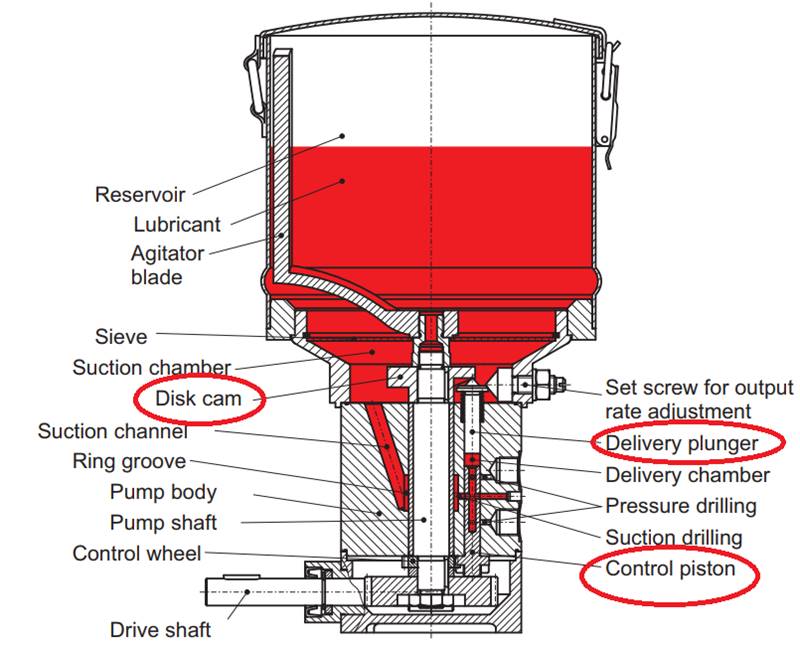 Reservoir
Lubricant
Agitator blade
Sieve
Suction chamber
Disk cam
Suction channel
Ring groove
Pump body
Pump shaft
Control wheel
Drive shaft
Set screw for output rate adjustment
Delivery plunger
Delivery chamber
Pressure drilling
Suction drilling
Control piston