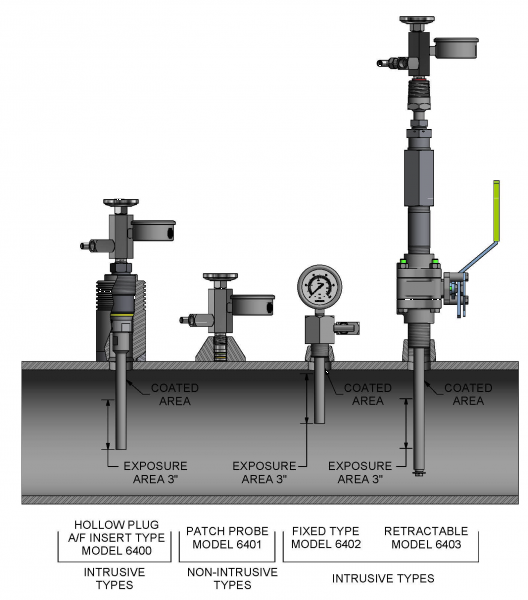 COATED AREA

COATED AREA

COATED AREA

EXPOSURE AREA 3"

EXPOSURE AREA 3"

EXPOSURE AREA 3"

HOLLOW PLUG A/F INSERT TYPE MODEL 6400

PATCH PROBE MODEL 6401

FIXED TYPE MODEL 6402

RETRACTABLE MODEL 6403

INTRUSIVE TYPES

NON-INTRUSIVE TYPES

INTRUSIVE TYPES